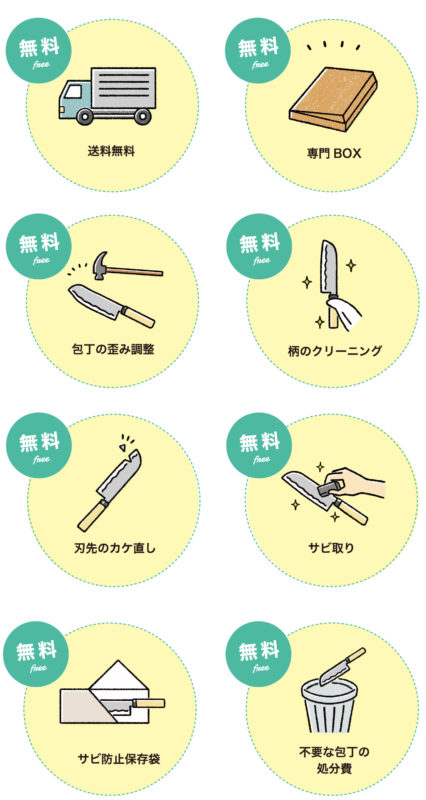 無料
free
送料無料

無料
free
専門 BOX

無料
free
包丁の歪み調整

無料
free
柄のクリーニング

無料
free
刃先のカケ直し

無料
free
サビ取り

無料
free
サビ防止保存袋

無料
free
不要な包丁の処分費