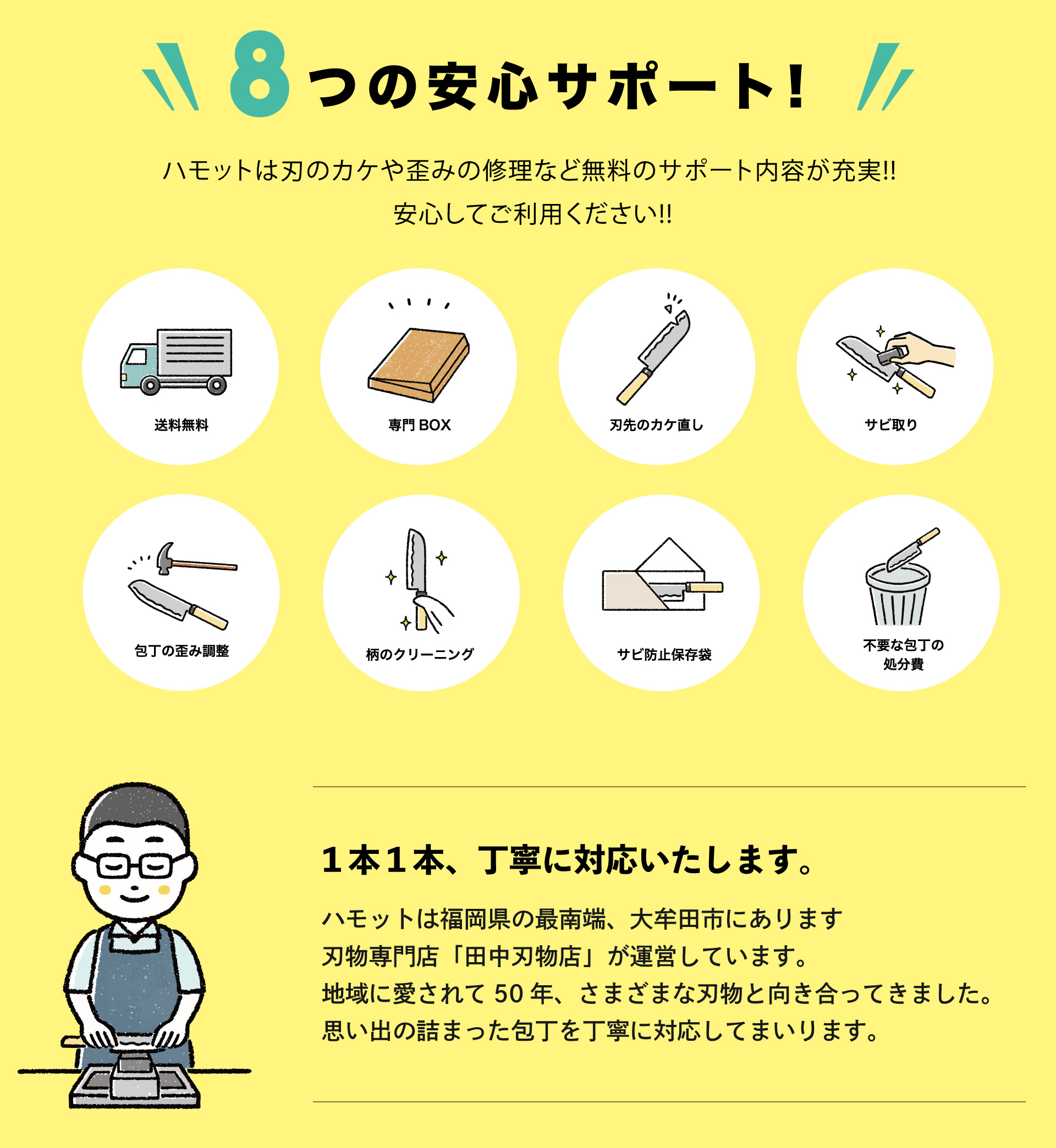 8つの安心サポート!

ハモットは刃のカケや歪みの修理など無料のサポート内容が充実!!
安心してご利用ください!!

送料無料

専門 BOX

刃先のカケ直し

サビ取り

包丁の歪み調整

柄のクリーニング

サビ防止保存袋

不要な包丁の処分費

1本1本、丁寧に対応いたします。

ハモットは福岡県の最南端、大牟田市にあります
刃物専門店「田中刃物店」が運営しています。
地域に愛されて 50 年、さまざまな刃物と向き合ってきました。
思い出の詰まった包丁を丁寧に対応してまいります。