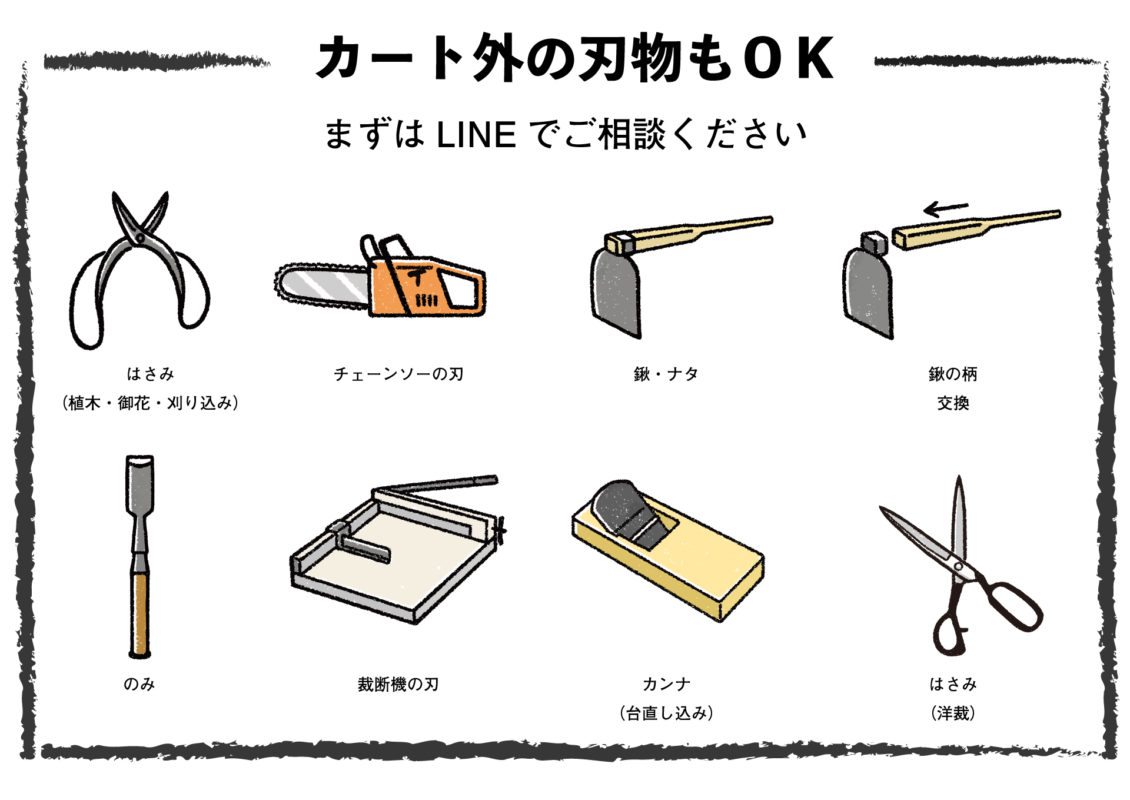 カート外の刃物もＯＫ

まずは LINE でご相談ください

はさみ
（植木・御花・刈り込み）

チェーンソーの刃

鍬・ナタ

鍬の柄
交換

のみ

裁断機の刃

カンナ
（台直し込み）

はさみ
（洋裁）